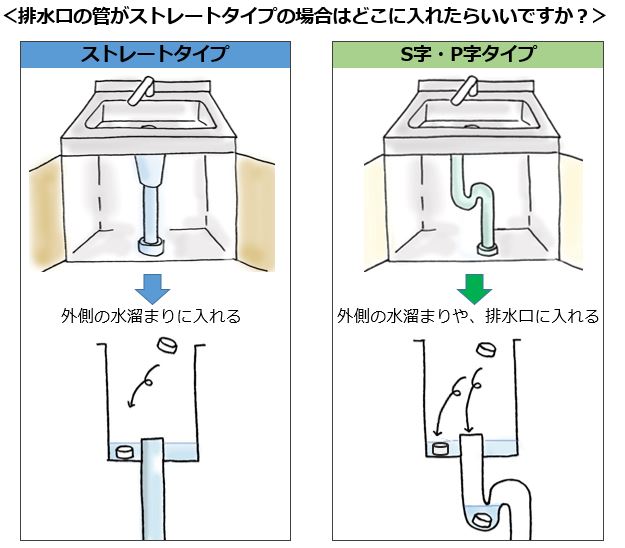 <排水口の管がストレートタイプの場合はどこに入れたらいいですか？>

ストレートタイプ

外側の水溜まりに入れる

S字・P字タイプ

外側の水溜まりや、排水口に入れる